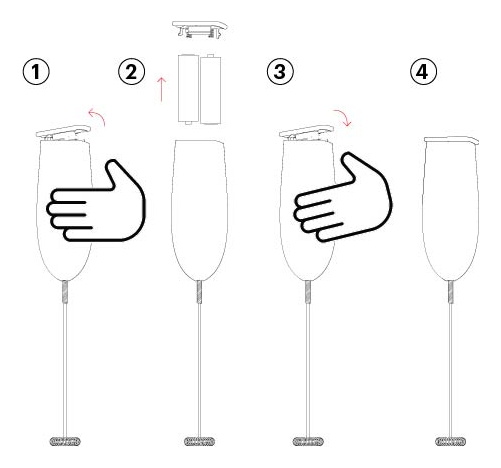 1
2
3
4